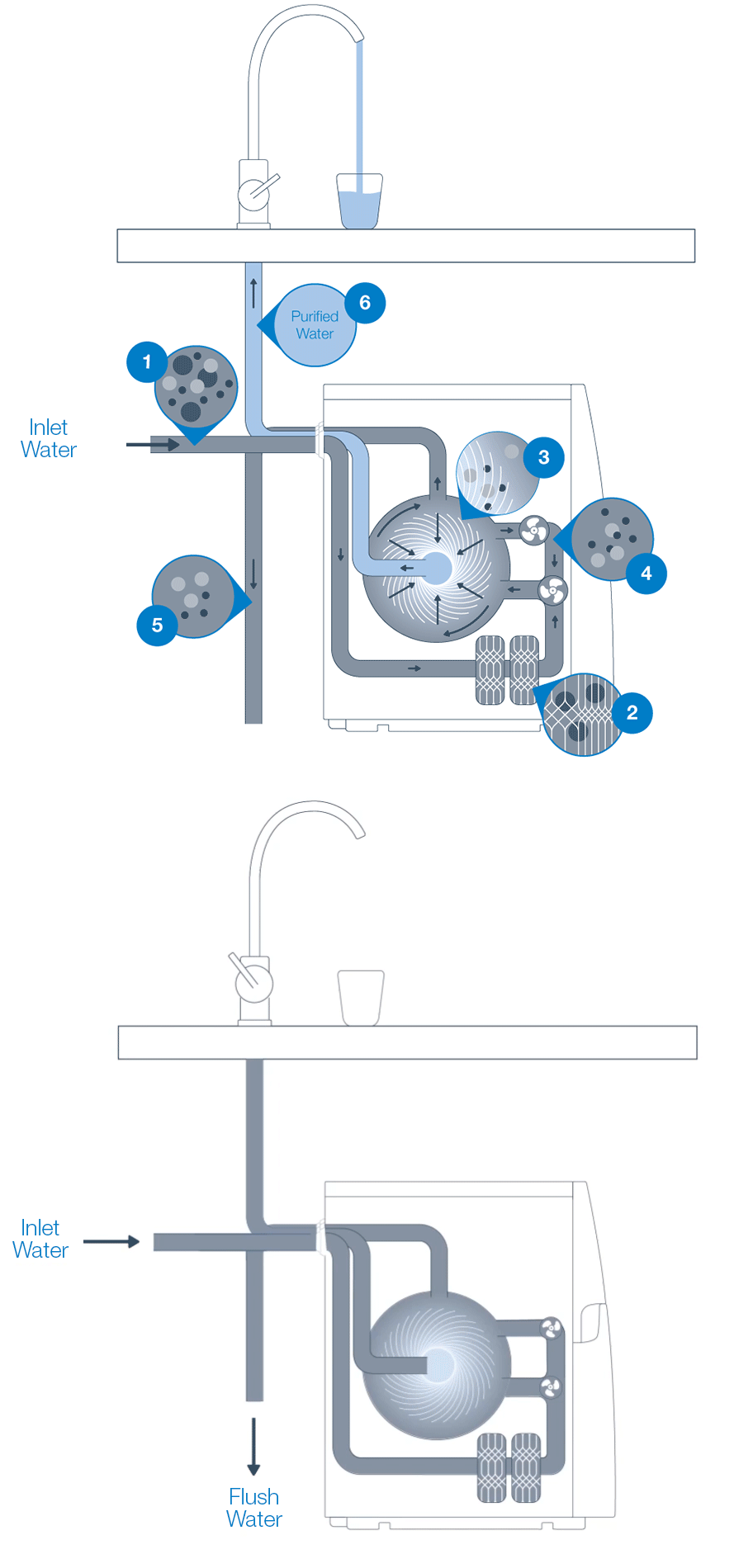 6
Purified Water
1
Inlet Water
3
4
5
2
Inlet Water
Flush Water